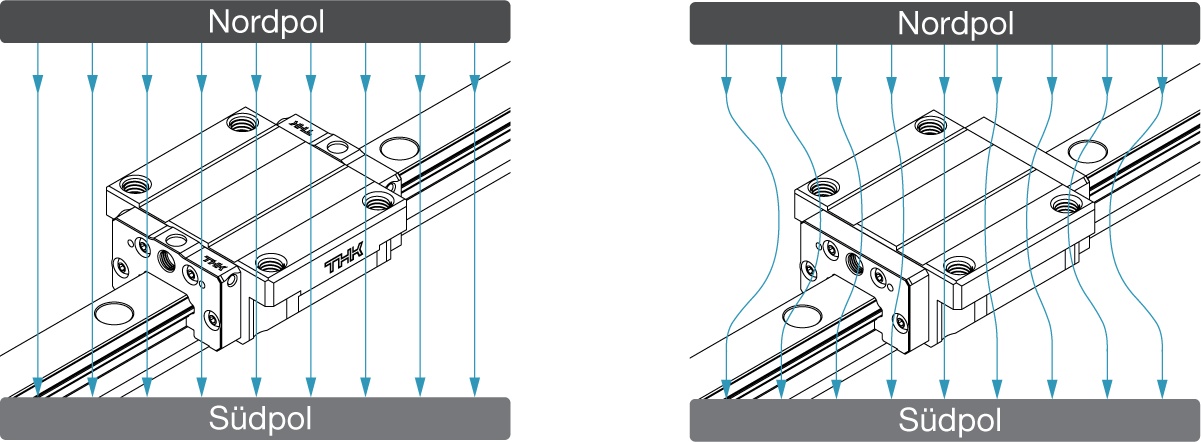 Nordpol

THK

THK

THK

Südpol

Nordpol

Südpol